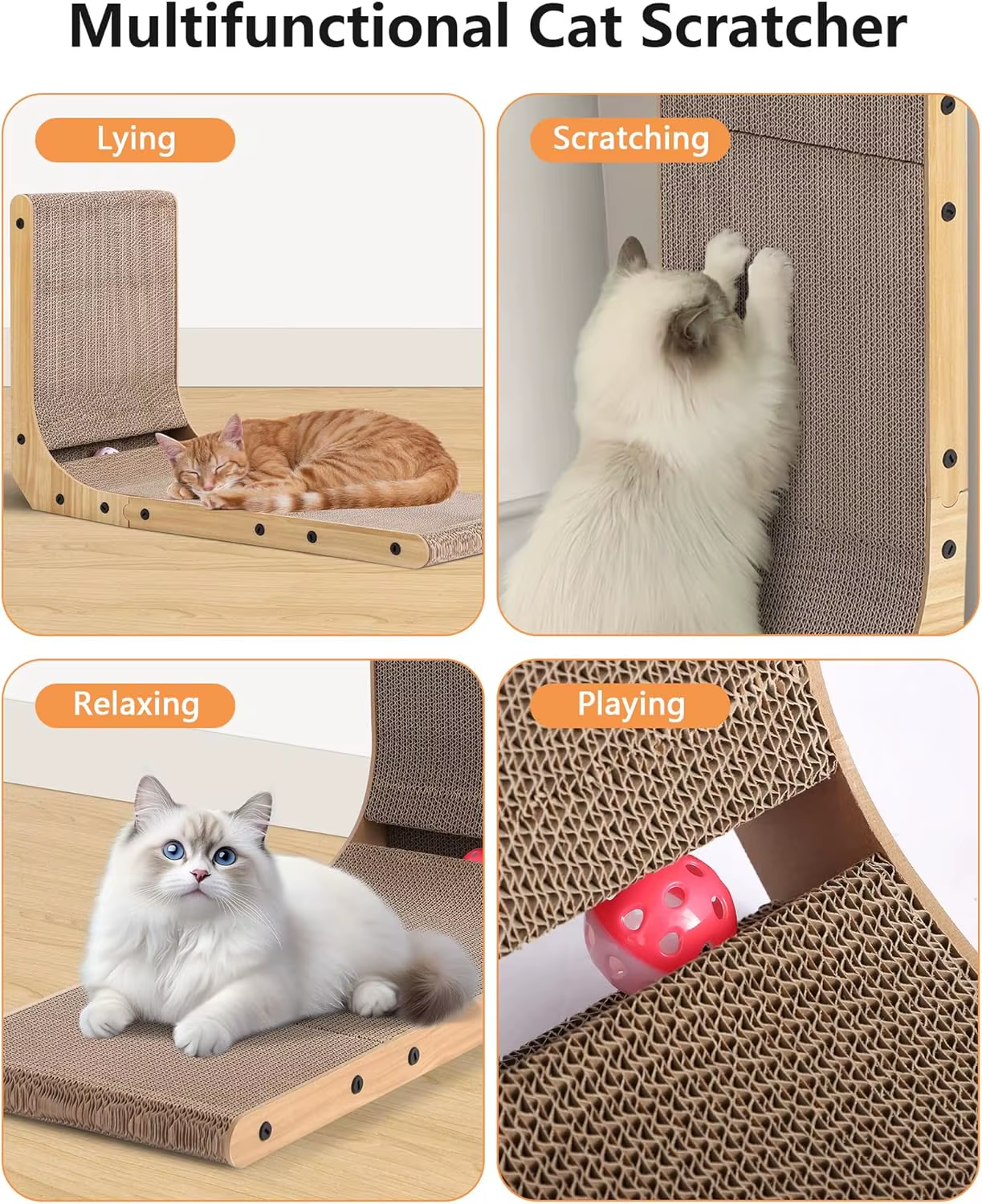 Multifunctional Cat Scratcher

Lying

Scratching

Relaxing

Playing